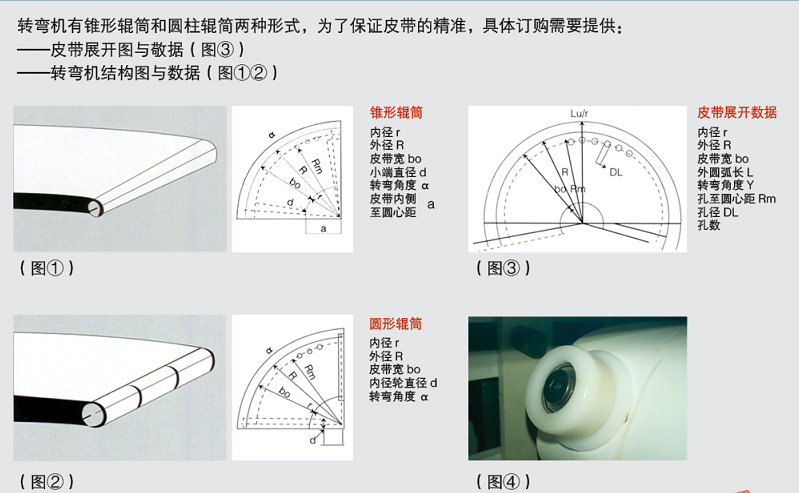 转弯机有锥形辊筒和圆柱辊筒两种形式，为了保证皮带的精准，具体订购需要提供：
——皮带展开图与敬据（图③）
——转弯机结构图与数据（图①②）

α
Rm
R
bo
d
a

锥形辊筒
内径 r
外径 R
皮带宽 bo
小端直径 d
转弯角度 α
皮带内侧至圆心距 a

（图①）

Lu/r
R
bo Rm
DL

皮带展开数据
内径 r
外径 R
皮带宽 bo
外圆弧长 L
转弯角度 Y
孔至圆心距 Rm
孔径 DL
孔数

（图③）

α
Rm
R
bo
r
d

圆形辊筒
内径 r
外径 R
皮带宽 bo
内径轮直径 d
转弯角度 α

（图②）

（图④）